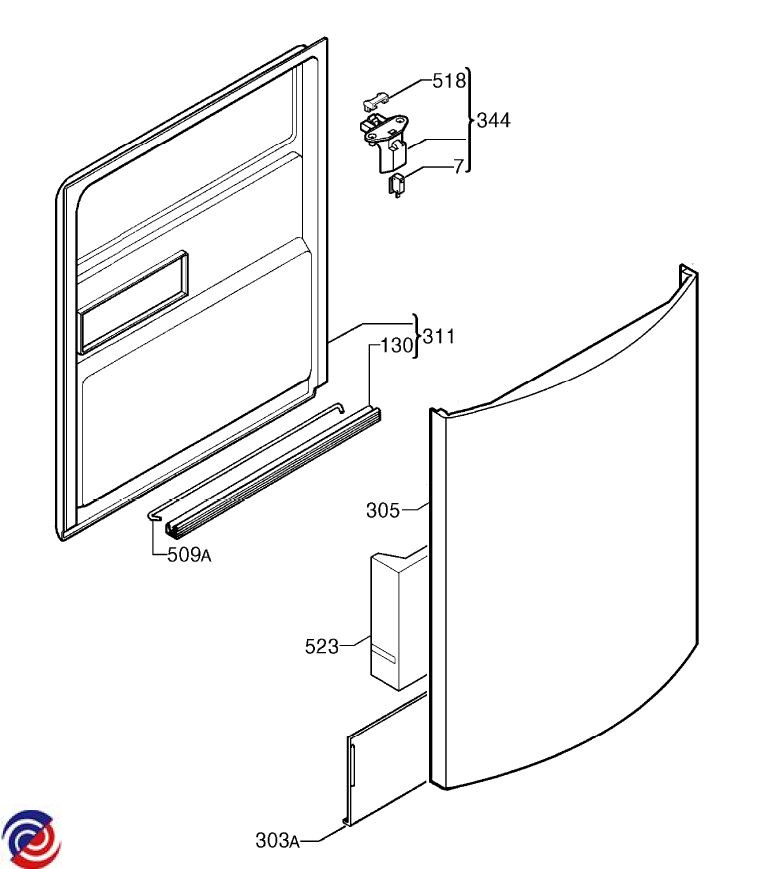 518
344
7
311
130
305
509A
523
303A